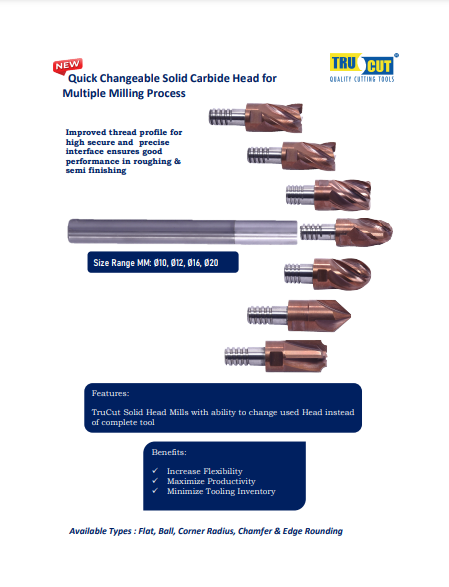 NEW

Quick Changeable Solid Carbide Head for Multiple Milling Process

TRU CUT®
QUALITY CUTTING TOOLS

Improved thread profile for high secure and precise interface ensures good performance in roughing & semi finishing

Size Range MM: Ø10, Ø12, Ø16, Ø20

Features:

TruCut Solid Head Mills with ability to change used Head instead of complete tool

Benefits:

✓ Increase Flexibility
✓ Maximize Productivity
✓ Minimize Tooling Inventory

Available Types : Flat, Ball, Corner Radius, Chamfer & Edge Rounding